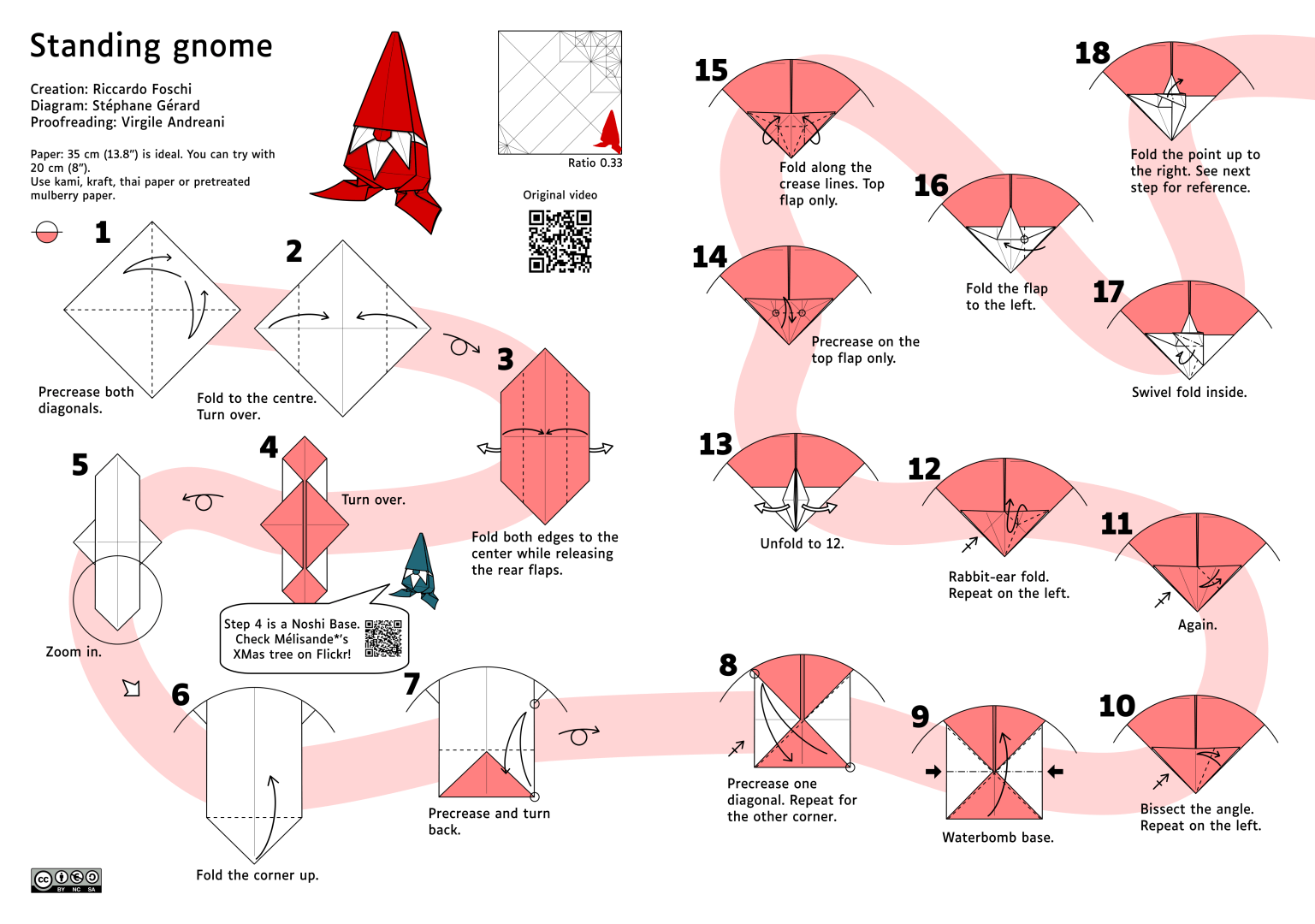 Standing gnome

Creation: Riccardo Foschi
Diagram: Stéphane Gérard
Proofreading: Virgile Andreani

Paper: 35 cm (13.8") is ideal. You can try with 20 cm (8").
Use kami, kraft, thai paper or pretreated mulberry paper.

Ratio 0.33

Original video

1
Precrease both diagonals.

2
Fold to the centre. Turn over.

3
Fold both edges to the center while releasing the rear flaps.

4
Turn over.

Step 4 is a Noshi Base. Check Mélisande*'s XMas tree on Flickr!

5
Zoom in.

6
Fold the corner up.

7
Precrease and turn back.

8
Precrease one diagonal. Repeat for the other corner.

9
Waterbomb base.

10
Bissect the angle. Repeat on the left.

11
Again.

12
Rabbit-ear fold. Repeat on the left.

13
Unfold to 12.

14
Precrease on the top flap only.

15
Fold along the crease lines. Top flap only.

16
Fold the flap to the left.

17
Swivel fold inside.

18
Fold the point up to the right. See next step for reference.

cc BY NC SA